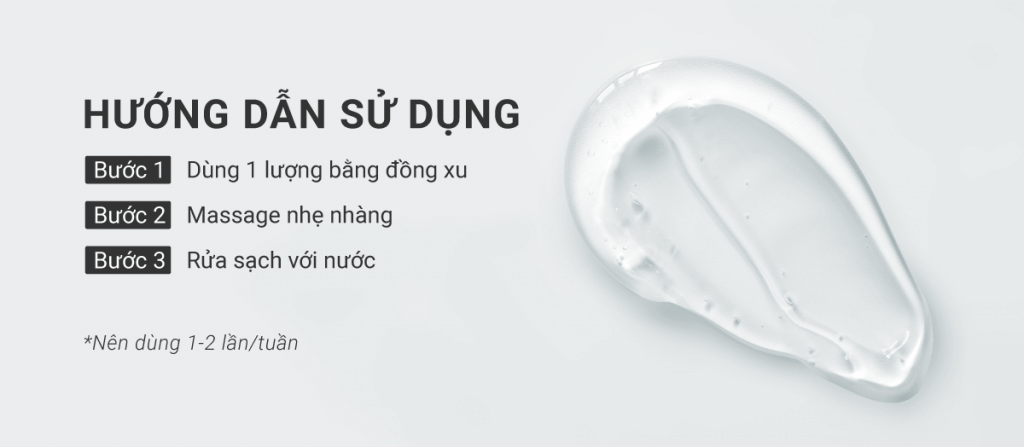 HƯỚNG DẪN SỬ DỤNG

Bước 1 Dùng 1 lượng bằng đồng xu

Bước 2 Massage nhẹ nhàng

Bước 3 Rửa sạch với nước

*Nên dùng 1-2 lần/tuần