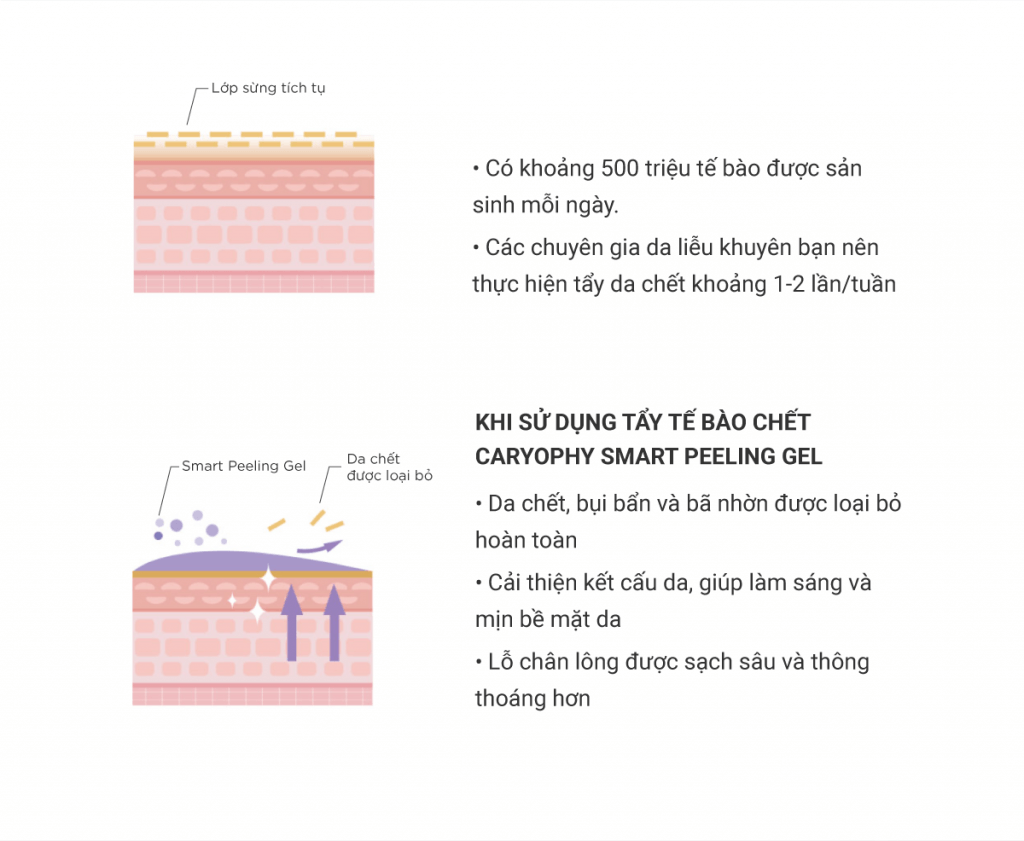 Lớp sừng tích tụ

• Có khoảng 500 triệu tế bào được sản sinh mỗi ngày.

• Các chuyên gia da liễu khuyên bạn nên thực hiện tẩy da chết khoảng 1-2 lần/tuần

Smart Peeling Gel

Da chết được loại bỏ

KHI SỬ DỤNG TẨY TẾ BÀO CHẾT CARYOPHY SMART PEELING GEL

• Da chết, bụi bẩn và bã nhờn được loại bỏ hoàn toàn

• Cải thiện kết cấu da, giúp làm sáng và mịn bề mặt da

• Lỗ chân lông được sạch sâu và thông thoáng hơn